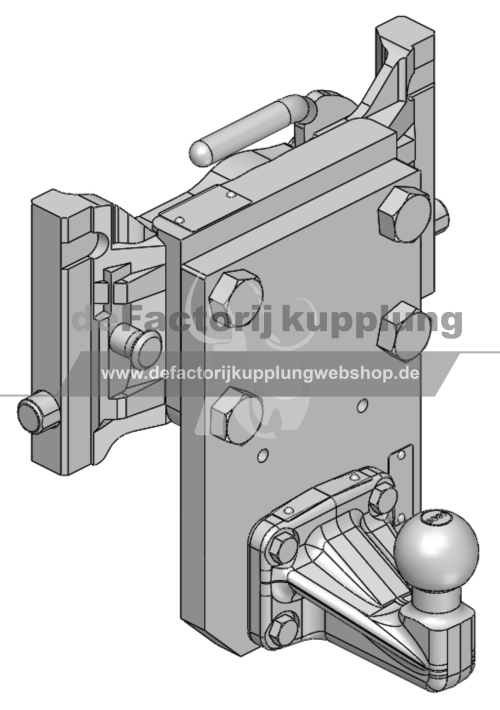 deFactorij kupplung
www.defactorijkupplungwebshop.de