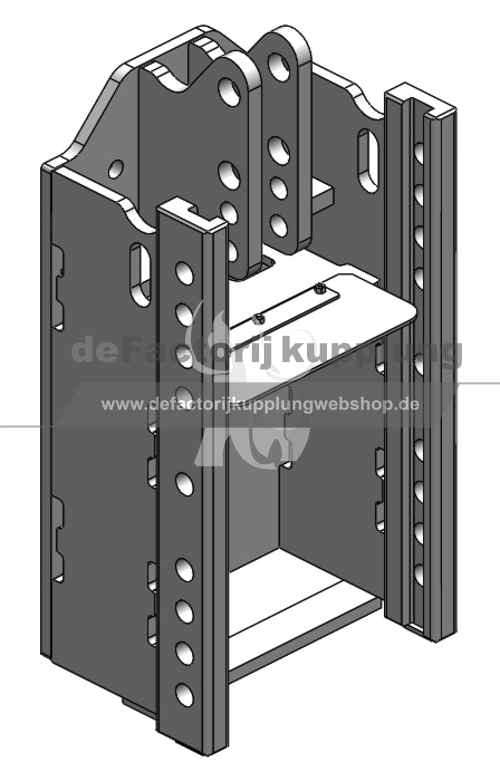 deFactorij kupplung
www.defactorijkupplungwebshop.de