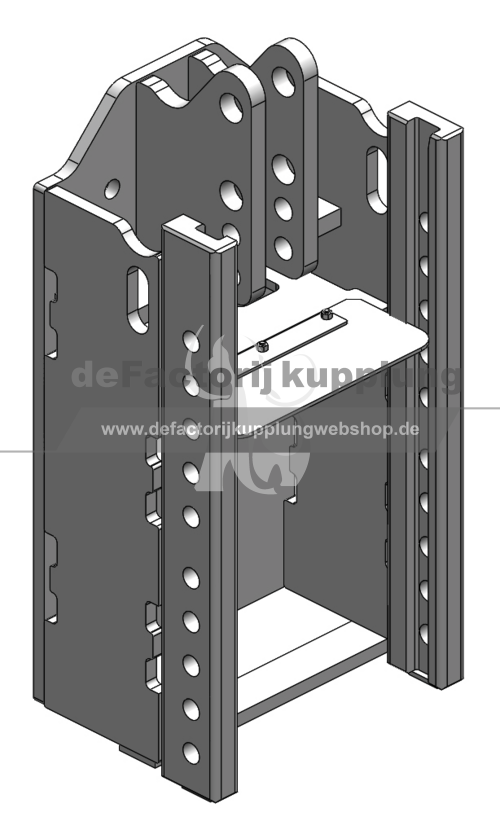 deFactorij kupplung
www.defactorijkupplungwebshop.de